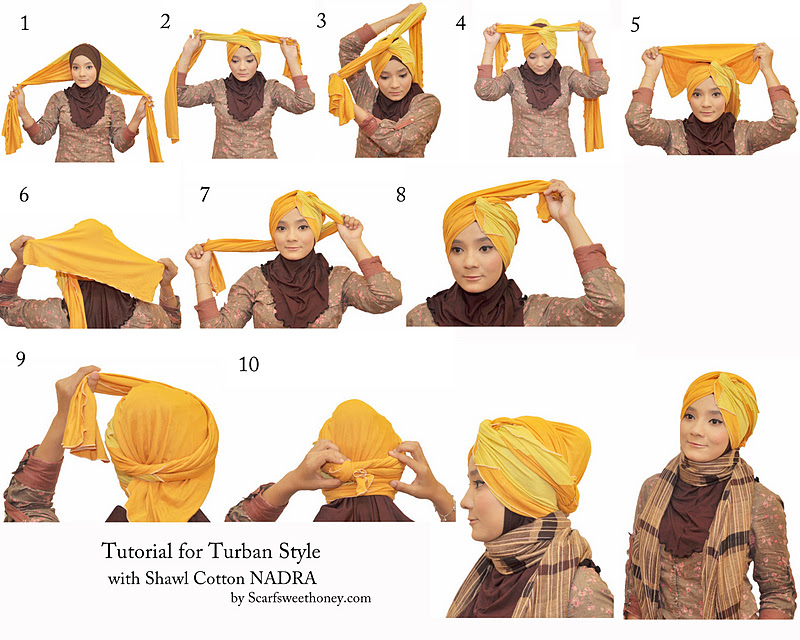 1
2
3
4
5
6
7
8
9
10

Tutorial for Turban Style
with Shawl Cotton NADRA
by Scarfsweethoney.com