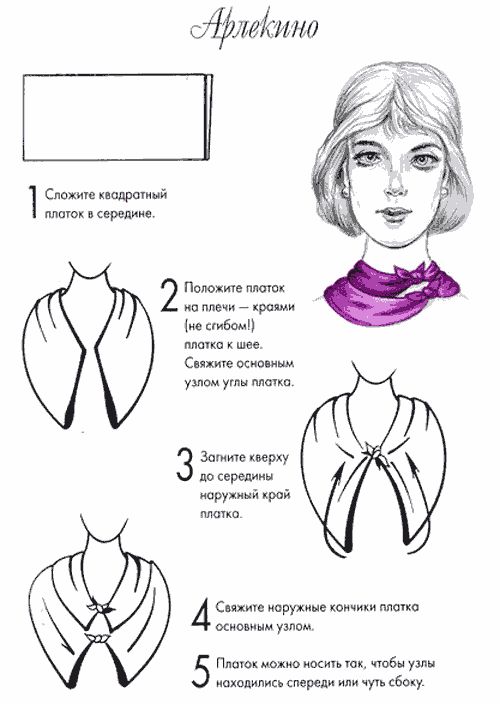 Арлекино

1 Сложите квадратный платок в середине.

2 Положите платок на плечи — краями (не сгибом!) платка к шее. Свяжите основным узлом углы платка.

3 Загните кверху до середины наружный край платка.

4 Свяжите наружные кончики платка основным узлом.

5 Платок можно носить так, чтобы узлы находились спереди или чуть сбоку.